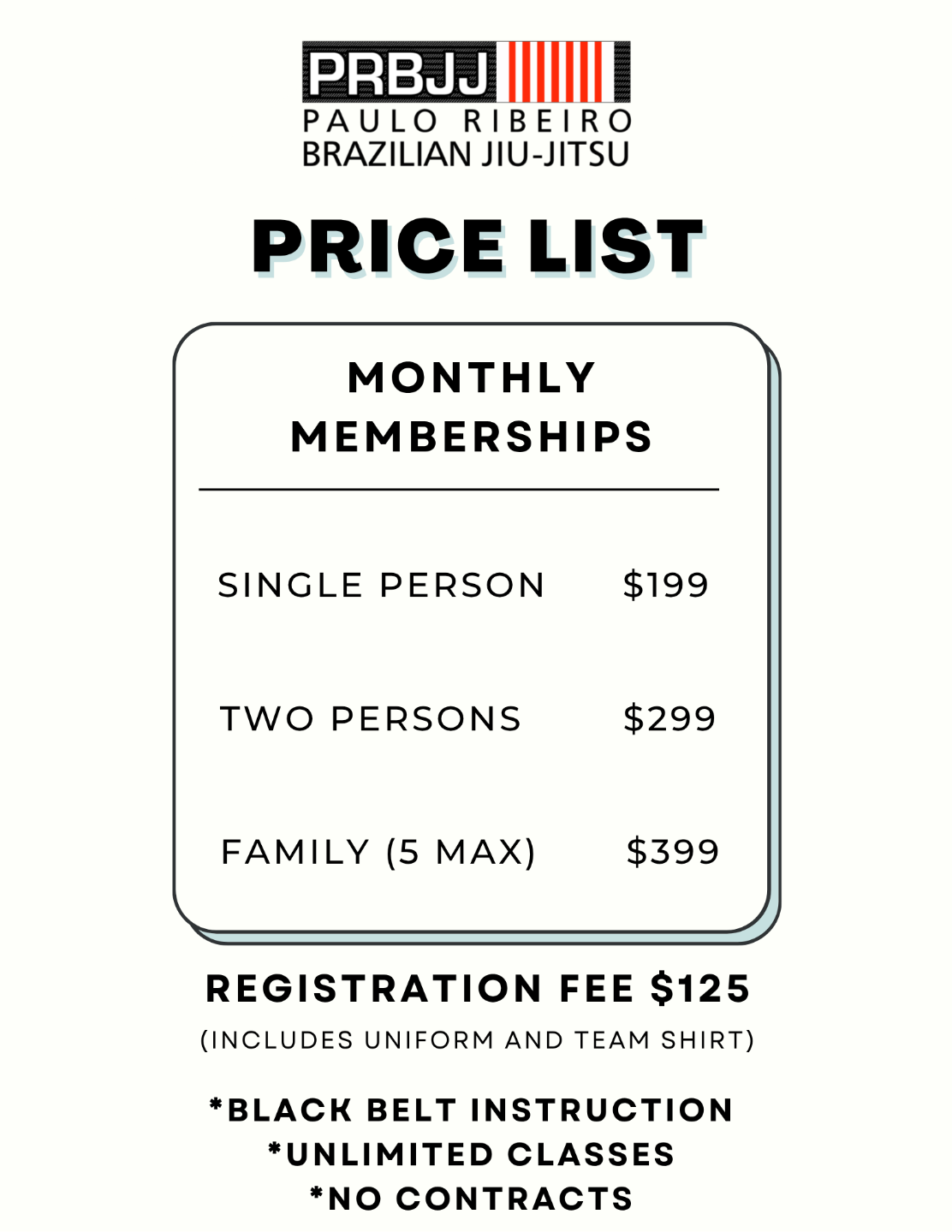 PRBJJ
PAULO RIBEIRO
BRAZILIAN JIU-JITSU

PRICE LIST

MONTHLY MEMBERSHIPS

SINGLE PERSON $199

TWO PERSONS $299

FAMILY (5 MAX) $399

REGISTRATION FEE $125

(INCLUDES UNIFORM AND TEAM SHIRT)

*BLACK BELT INSTRUCTION
*UNLIMITED CLASSES
*NO CONTRACTS